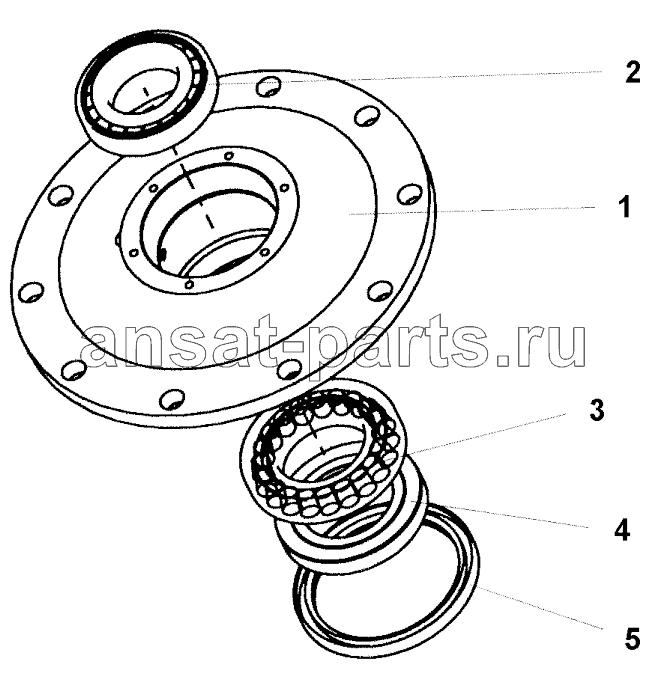 2

1

ansat-parts.ru

3

4

5