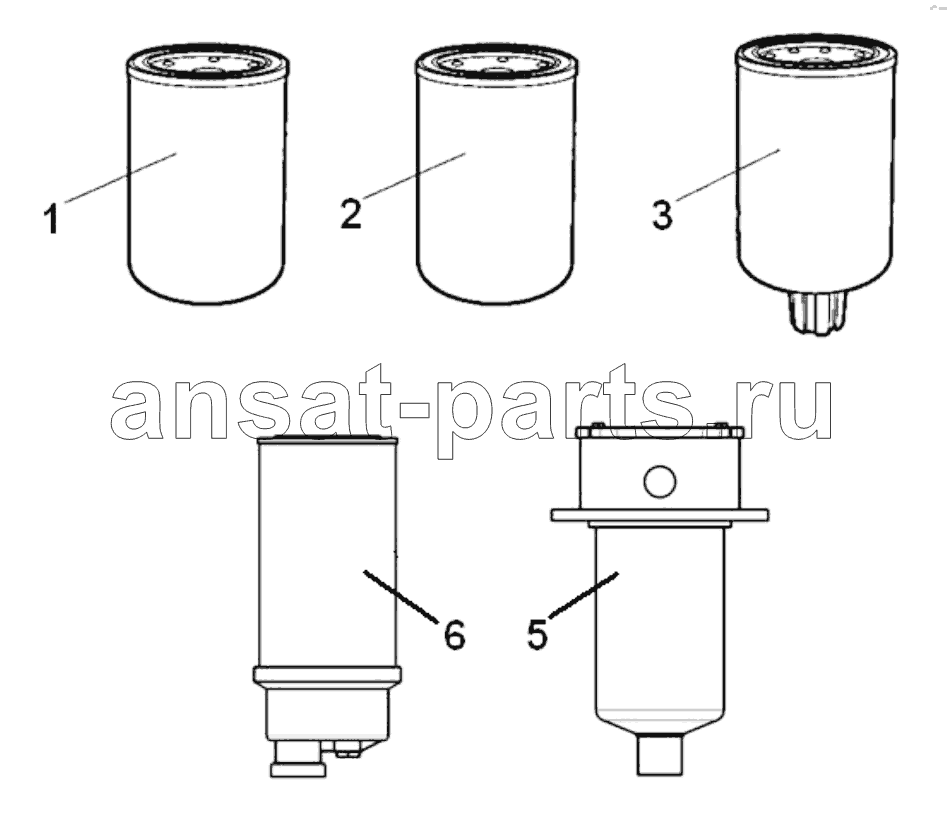 1
2
3
ansat-parts.ru
6
5