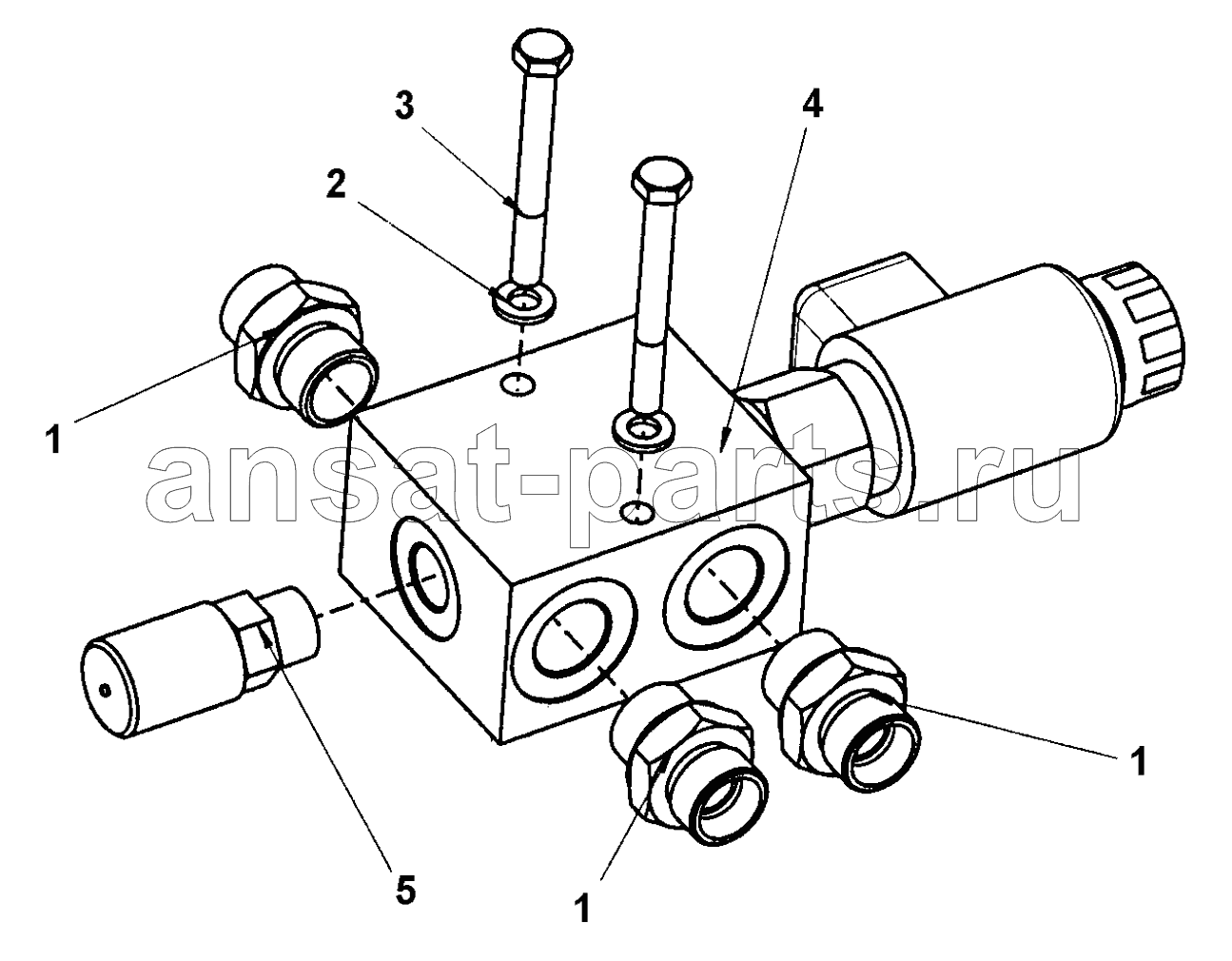 3
4
2
1
ansat-parts.ru
1
5
1