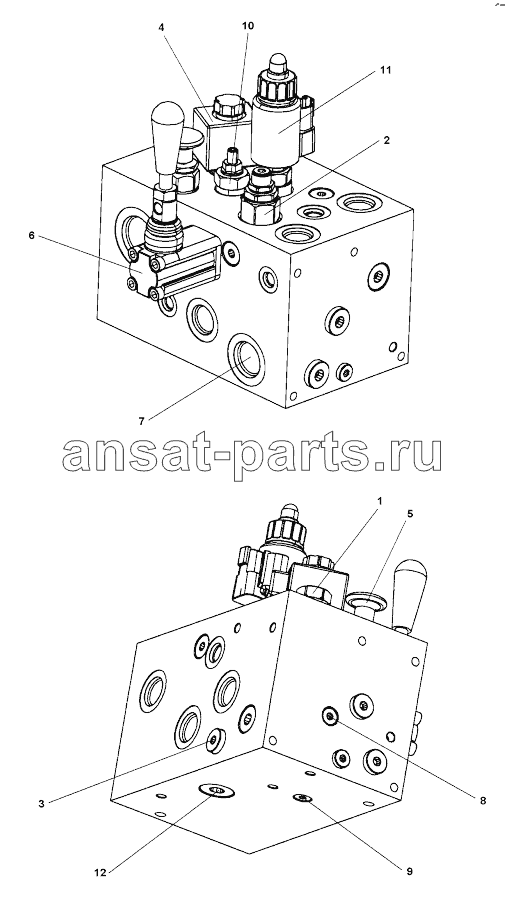 4
10
11
2
6
7
ansat-parts.ru
1
5
3
8
12
9