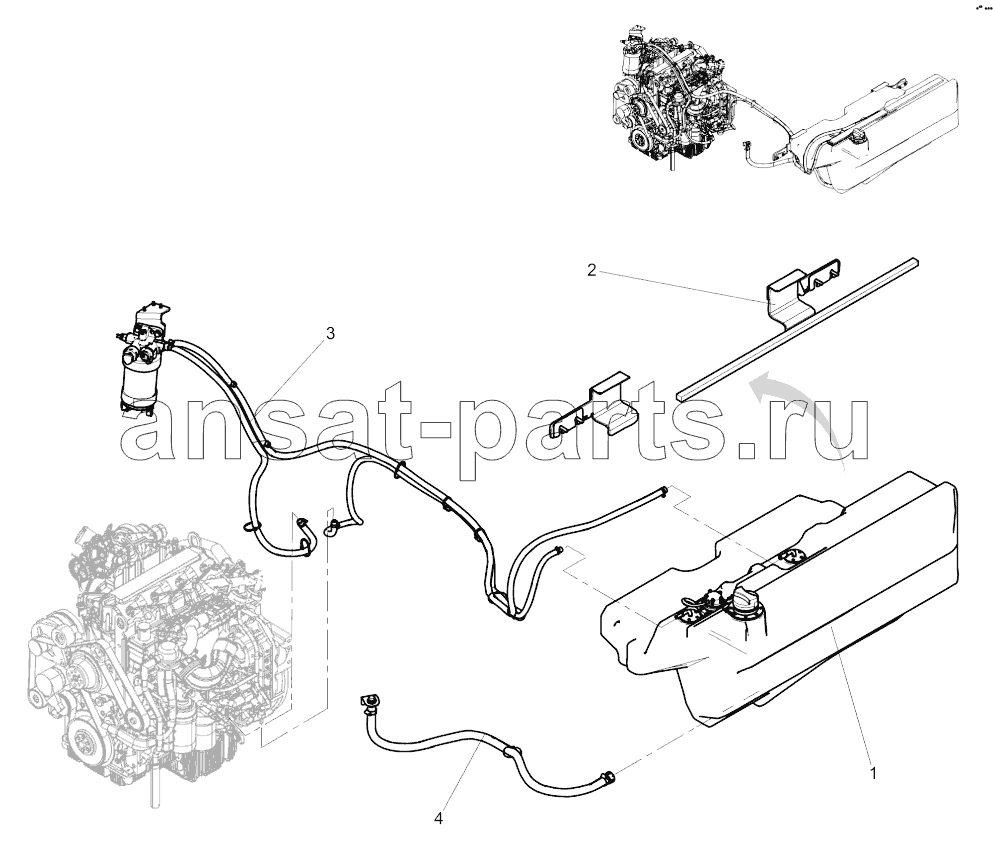 2

3

ansat-parts.ru

1

4