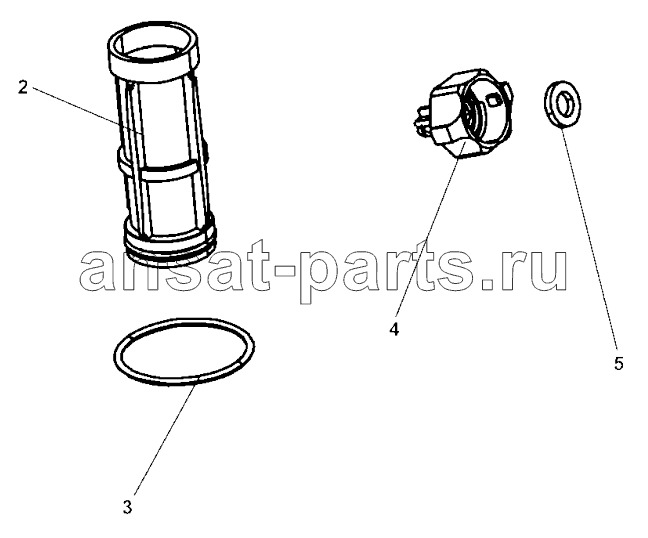 2
ansat-parts.ru
4
5
3