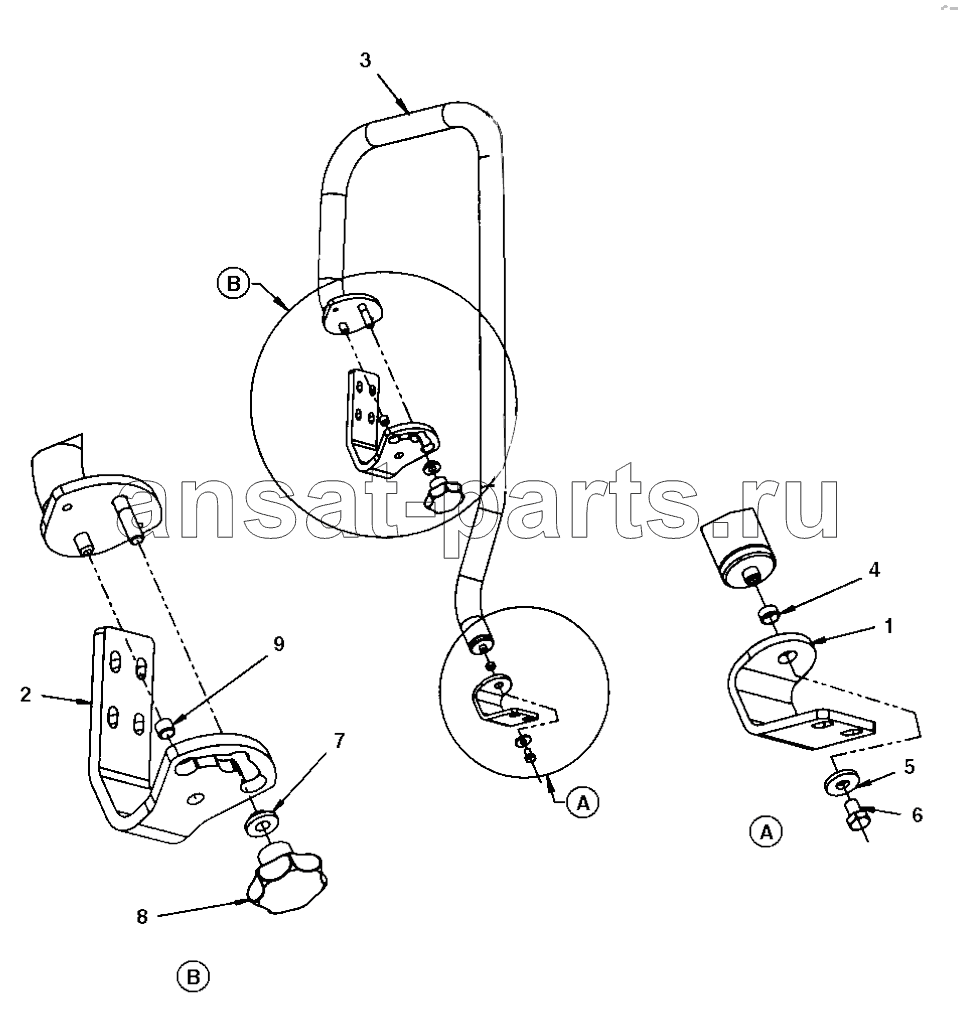 3

B

ansat-parts.ru

4

1

9

2

7

A

5

6

A

8

B