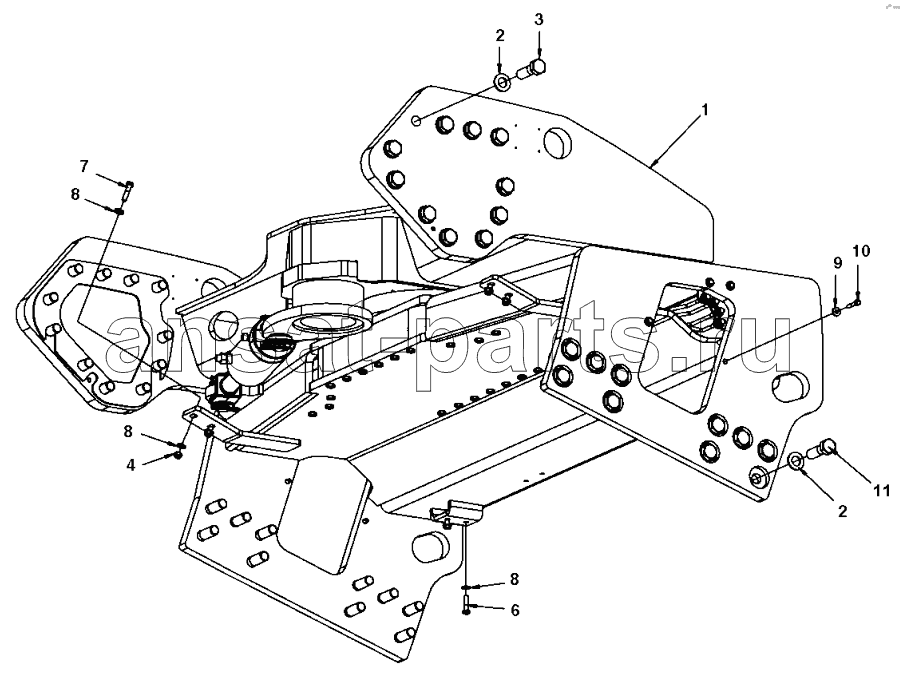 2
3
1
7
8
9
10
ansat-parts.ru
8
4
11
2
8
6