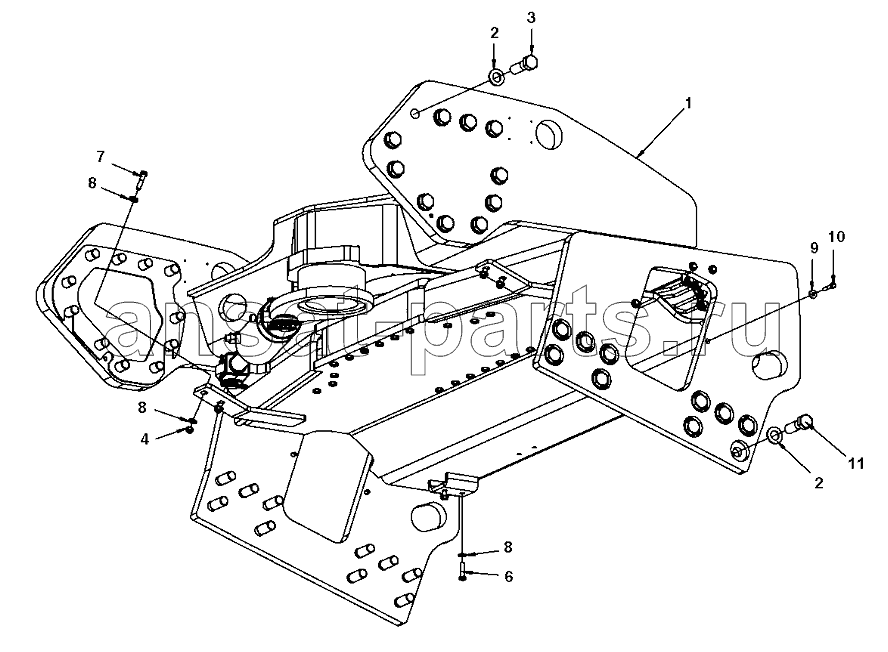 2
3
1
7
8
9
10
ansat-parts.ru
8
4
2
11
8
6