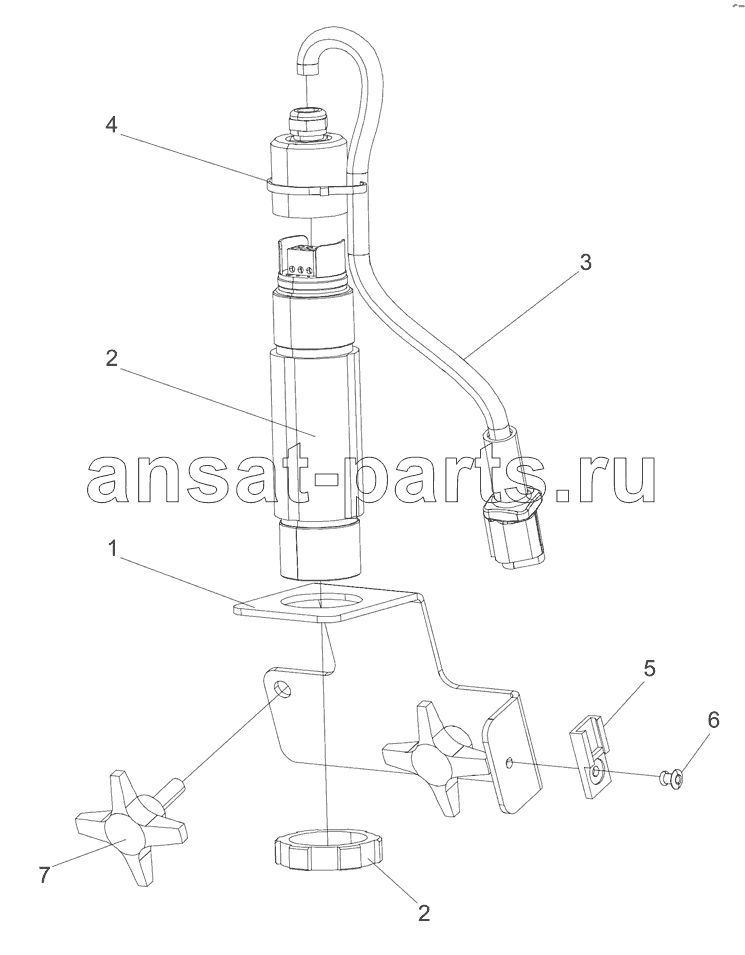 4
3
2
ansat-parts.ru
1
5
6
7
2