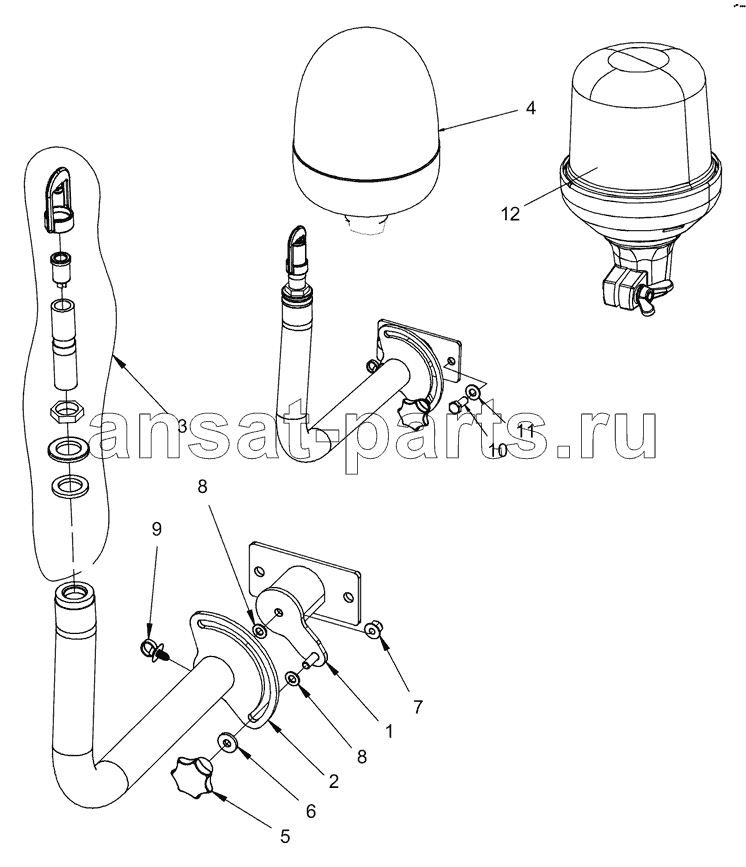 4
12
3
ansat-parts.ru
11
10
8
9
7
1
8
2
6
5