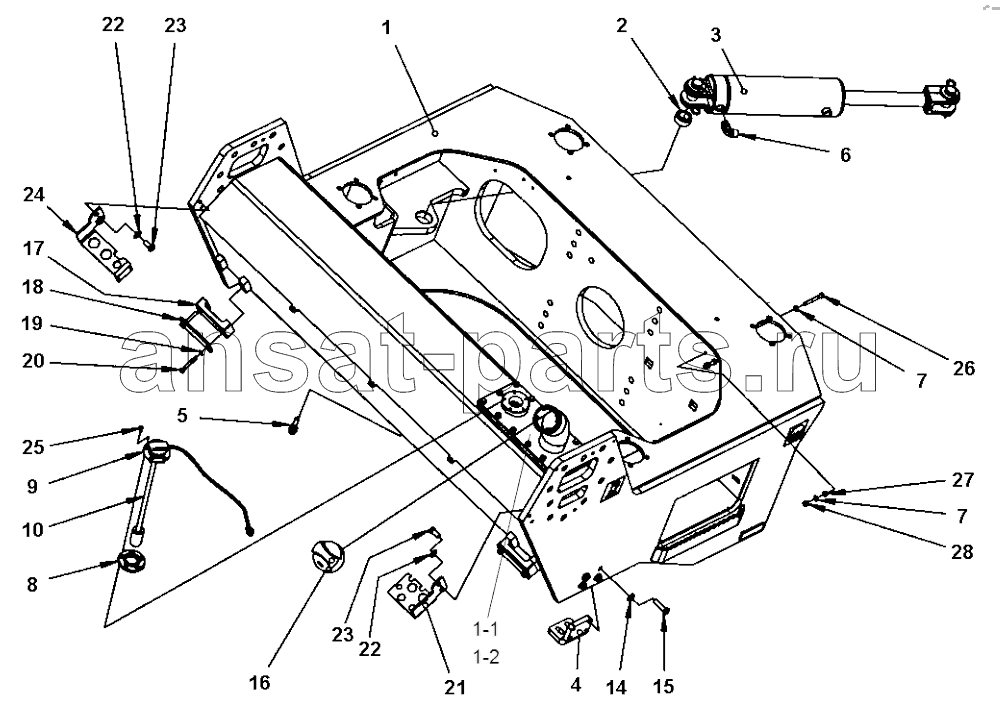 22 23 1 2 3
6
24
17
18
19
20
ansat-parts.ru
26
7
5
25
9
10
8
27
7
28
16
23 22
21
1-1
1-2
4 14 15