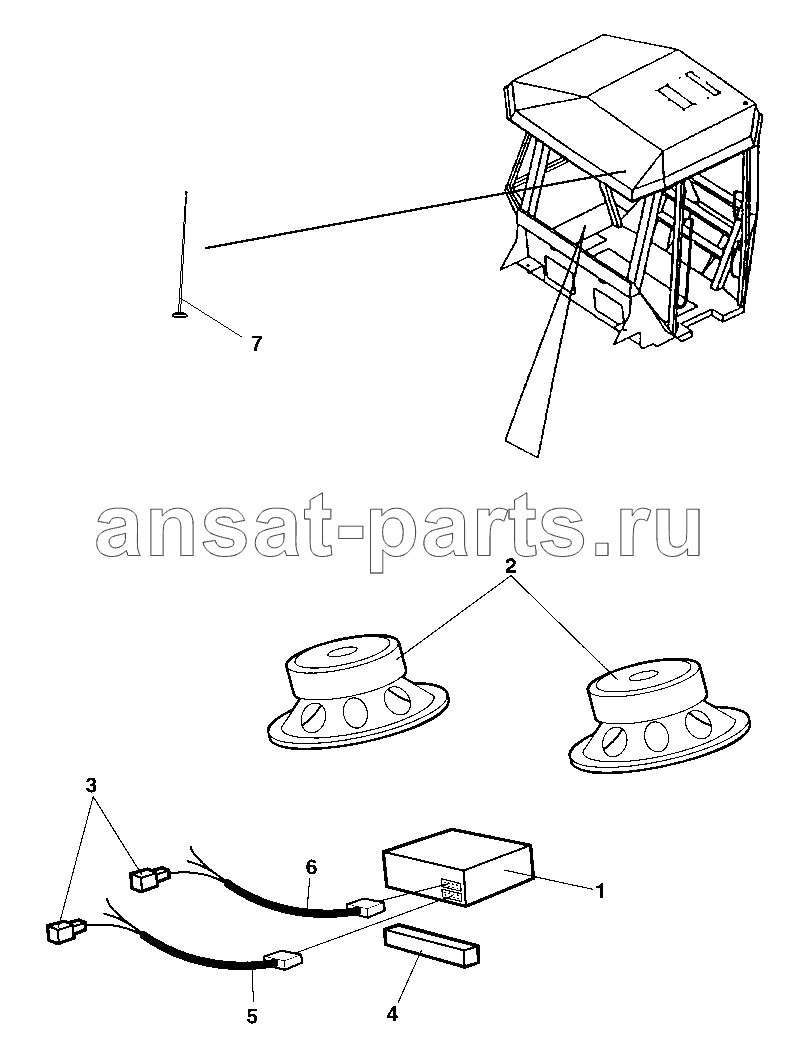 7

ansat-parts.ru

2

3

6

1

5

4