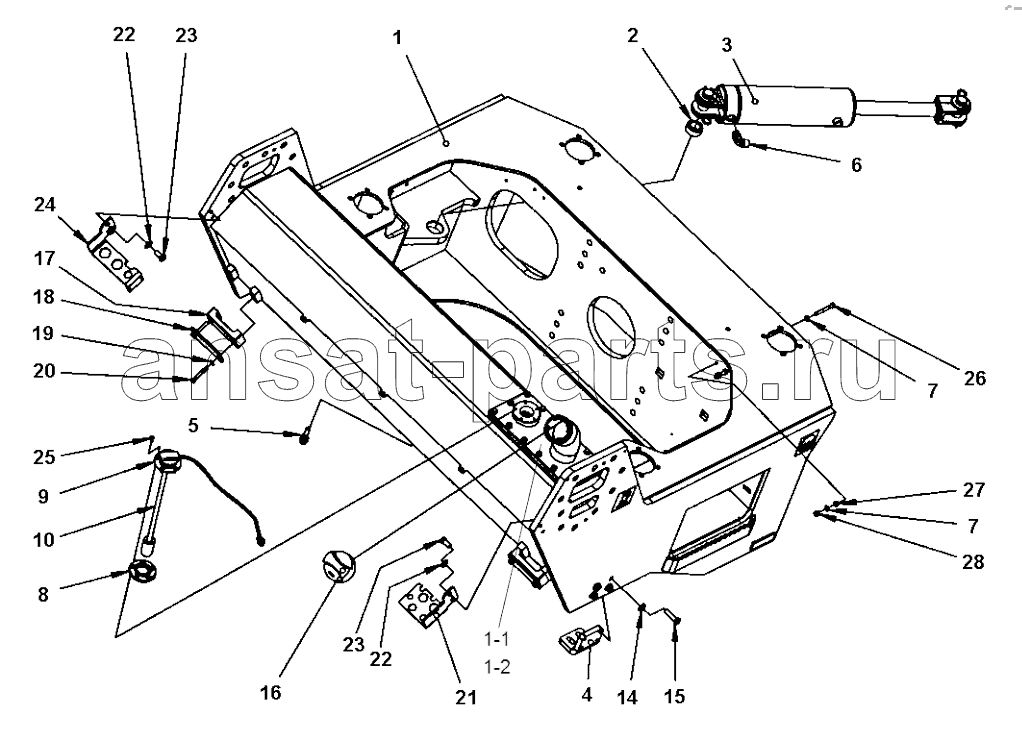 22
23
1
2
3
6
24
17
18
19
20
ansat-parts.ru
26
7
5
25
9
10
8
27
7
28
16
23
22
21
1-1
1-2
4
14
15