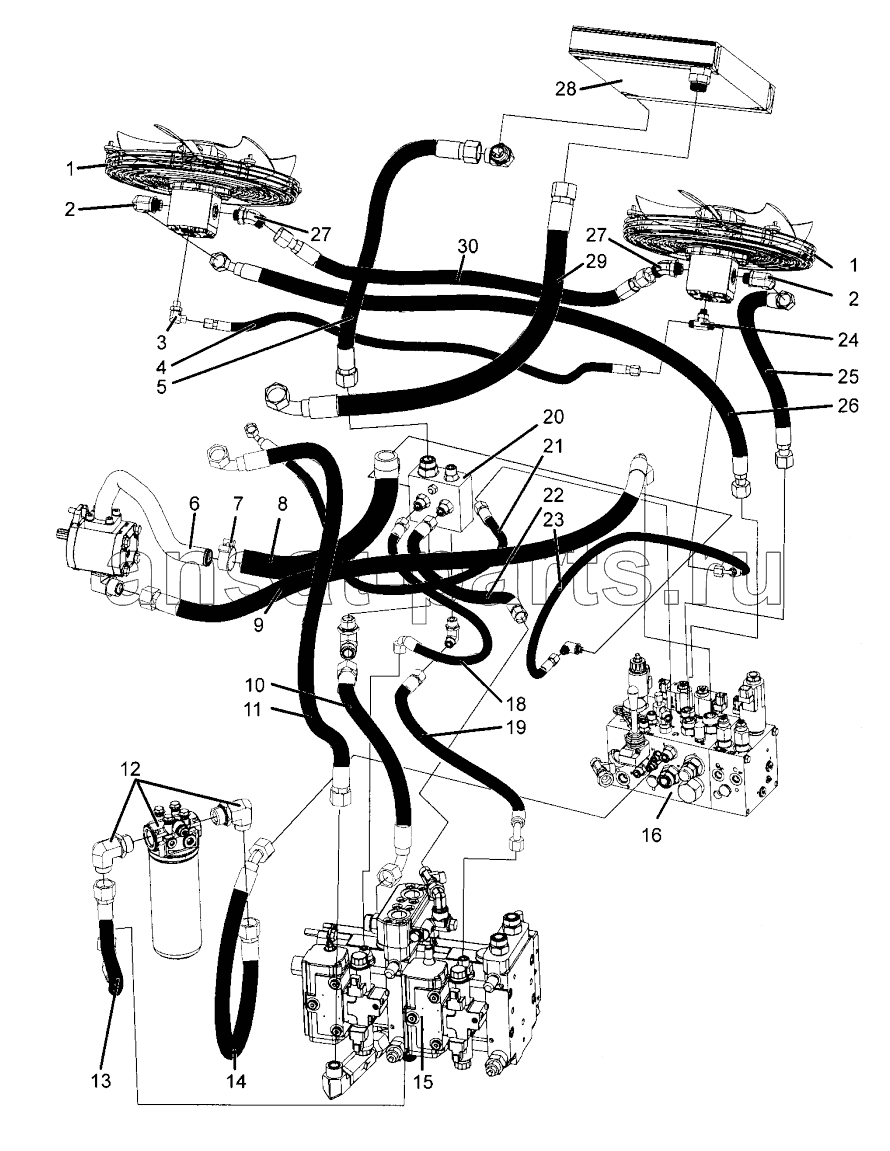 28
1
2
27
30
29
27
1
2
3
4
5
24
25
26
20
21
22
23
6
7
8
9
ansat-parts.ru
10
11
18
19
12
16
13
14
15