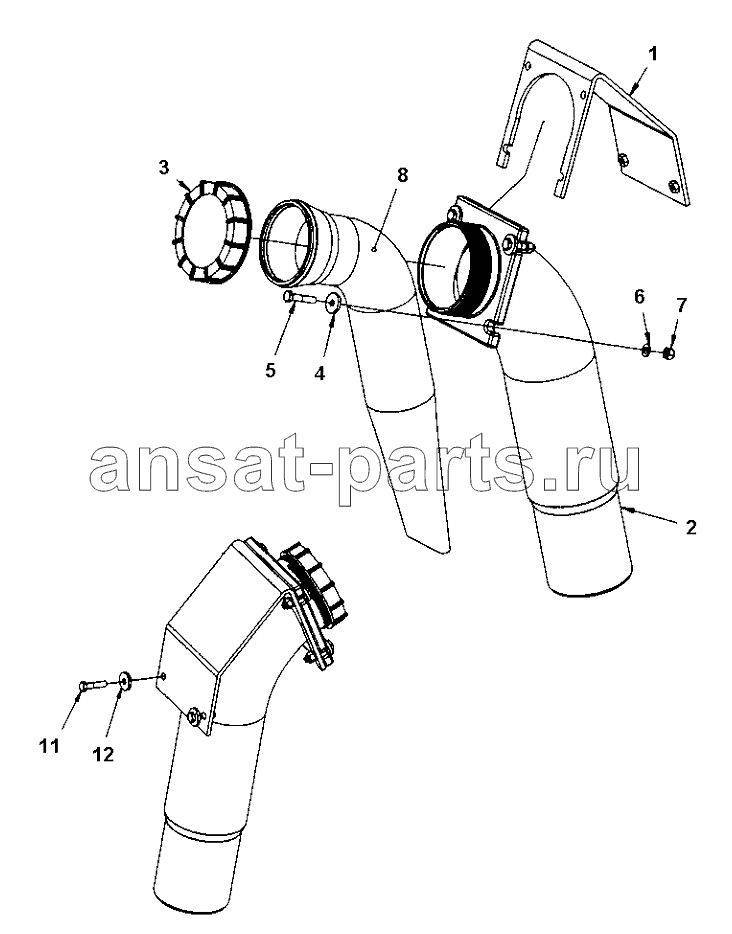 1
3
8
6
7
5
4
ansat-parts.ru
2
11
12