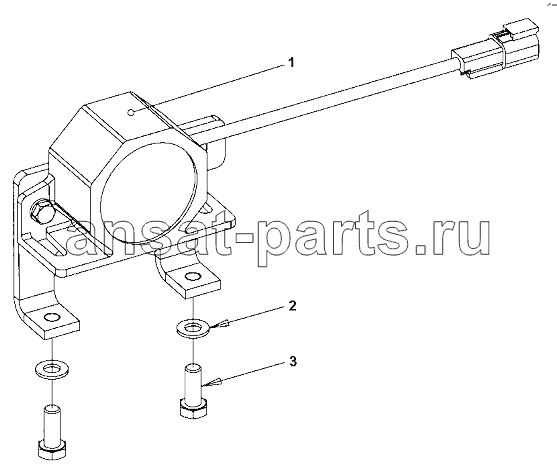 1
ansat-parts.ru
2
3