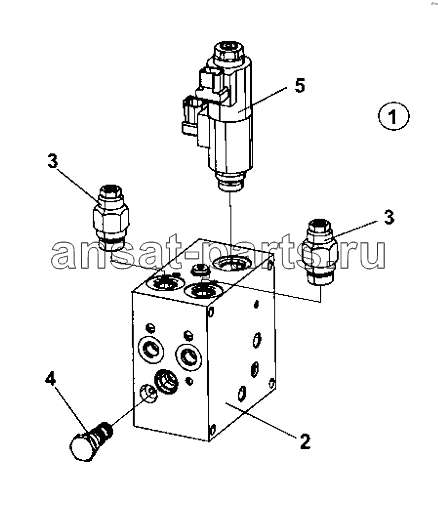 5

1

3

3

ansat-parts.ru

4

2