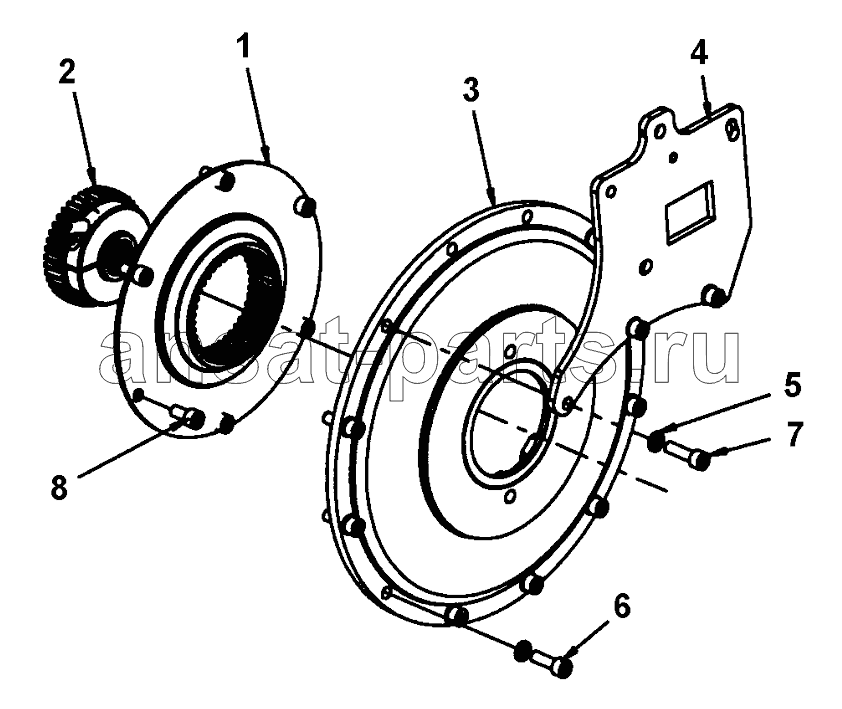 2
1
3
4
amsat-parts.ru
5
7
8
6