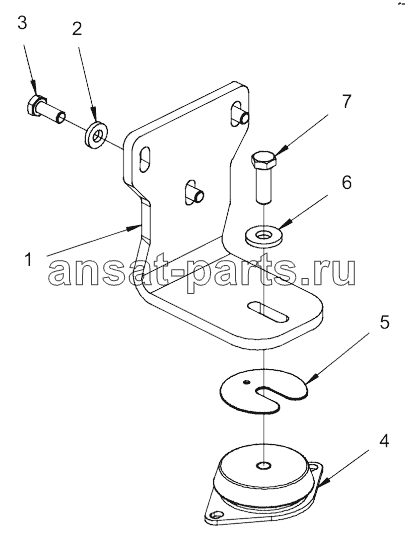 3
2
7
6
1
ansat-parts.ru
5
4