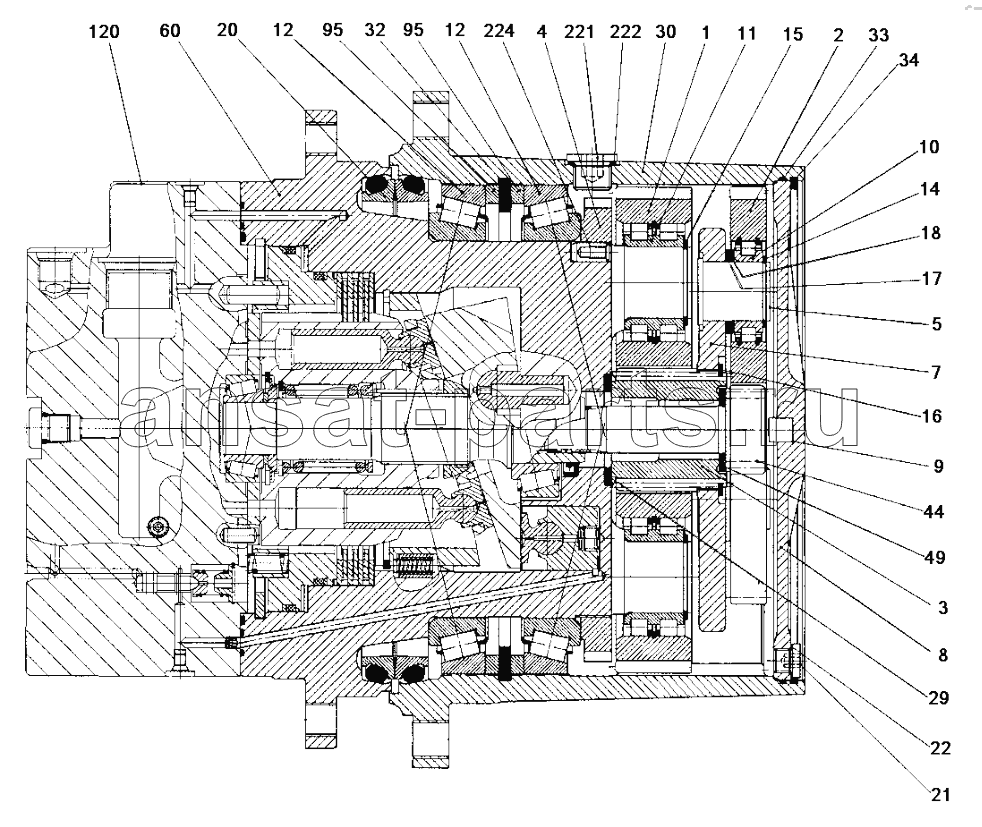 120 60 20 12 95 32 95 12 224 4 221 222 30 1 11 15 2 33 34

10
14
18
17
5
7
16
9
44
49
3
8
29
22
21

ansat-parts.ru