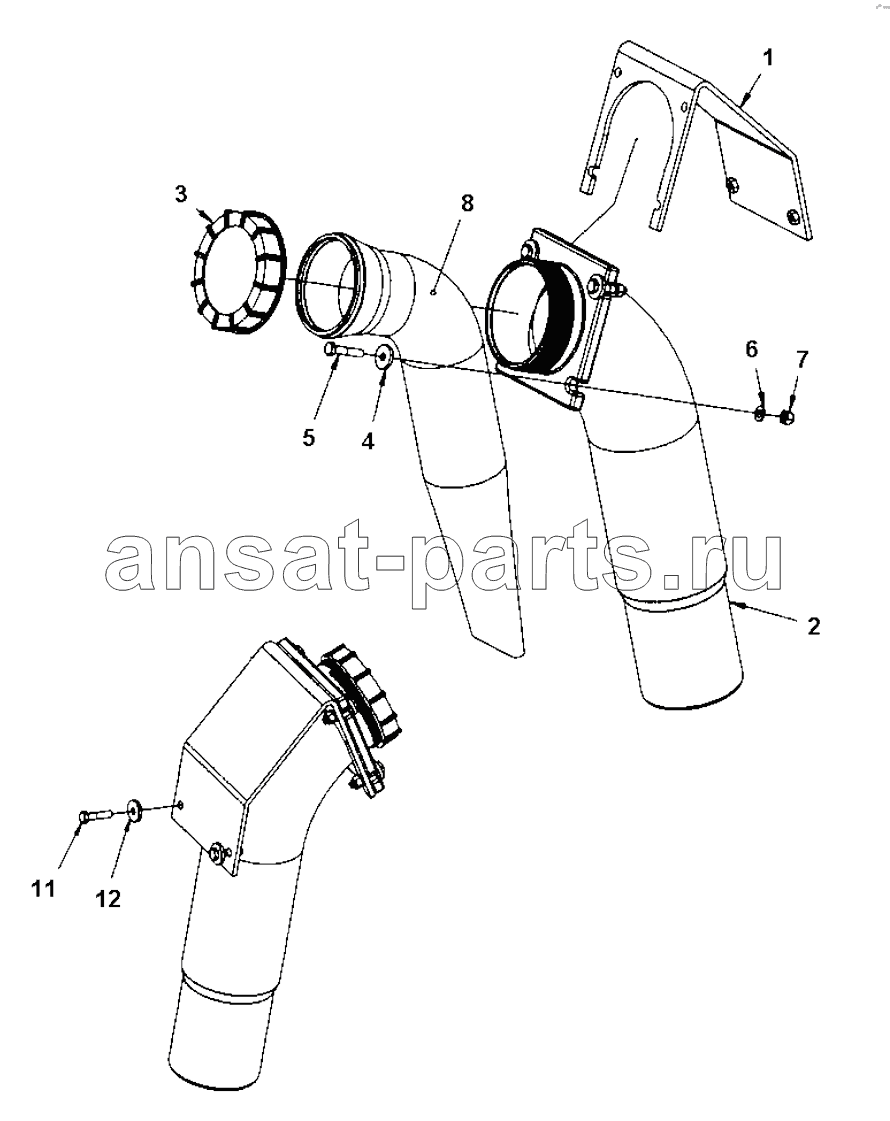 1
3
8
6
7
5
4
ansat-parts.ru
2
11
12