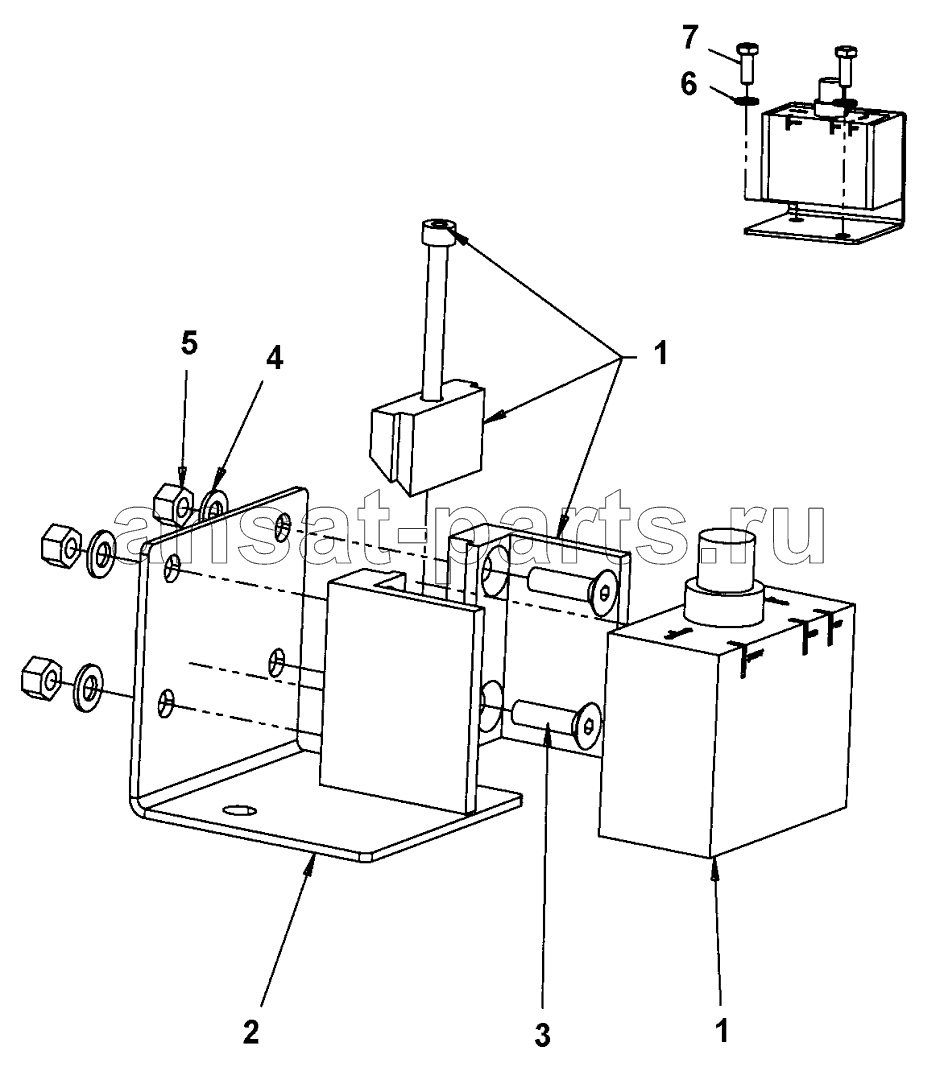 7
6
1
5
4
ansat-parts.ru
2
3
1