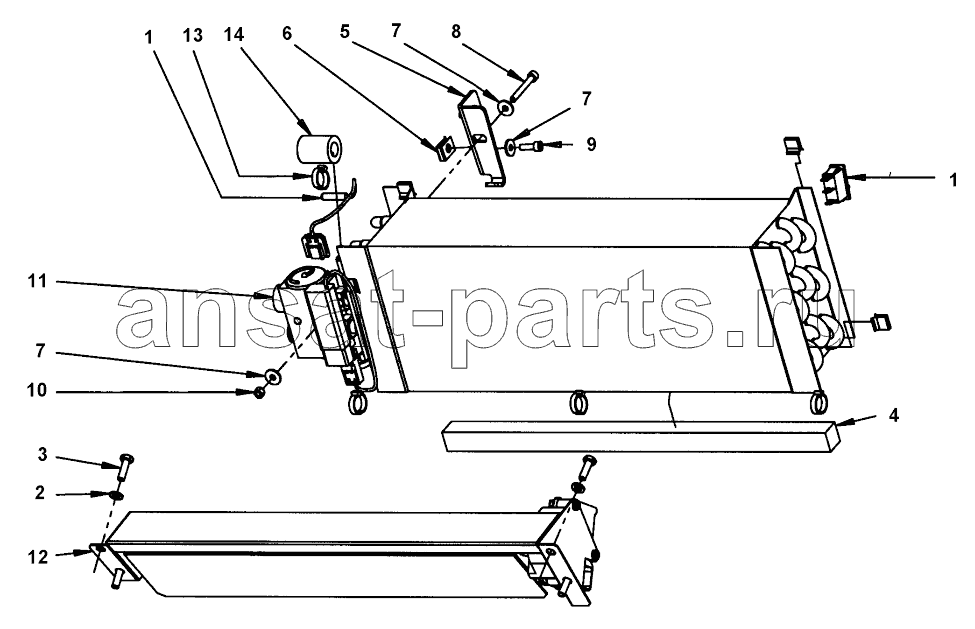 1
13
14
6
5
7
8
7
9
1
11
ansat-parts.ru
7
10
4
3
2
12