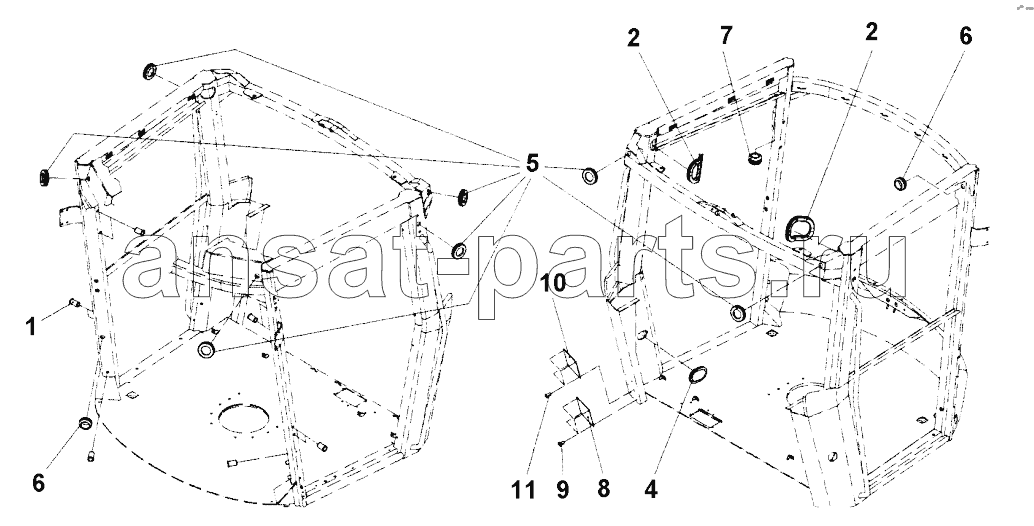 2
7
2
6
5
ansat-parts.ru
10
1
6
11
9
8
4