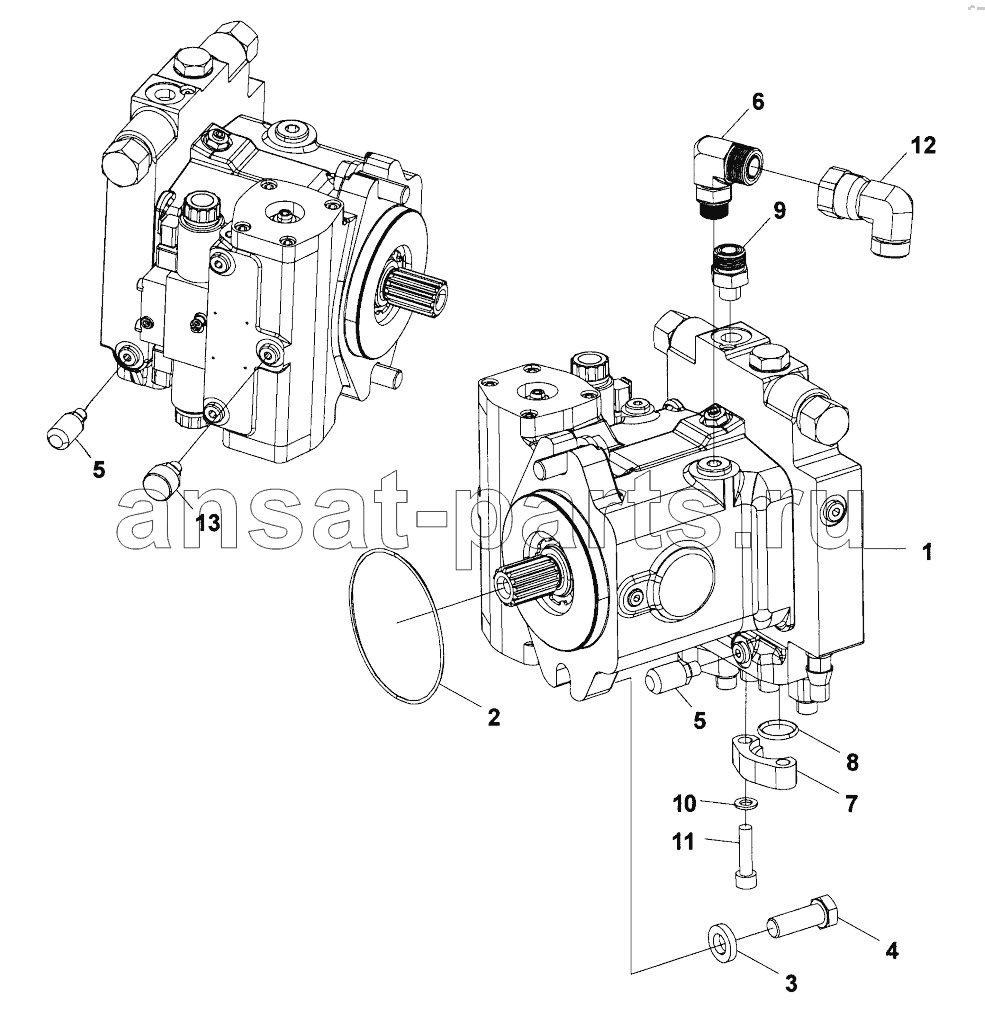 6
12
9
5
13
ansat-parts.ru
1
2
5
8
7
10
11
4
3