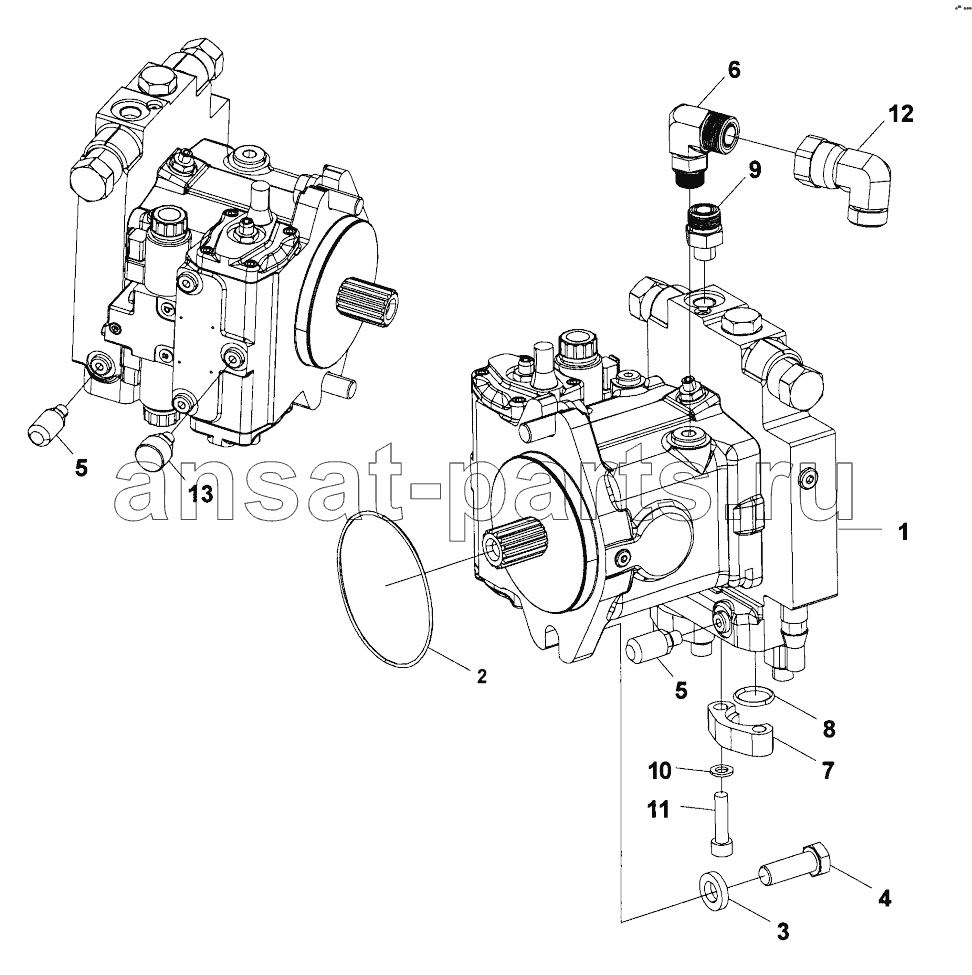 6
12
9
5
13
ansat-parts.ru
1
2
5
8
7
10
11
4
3