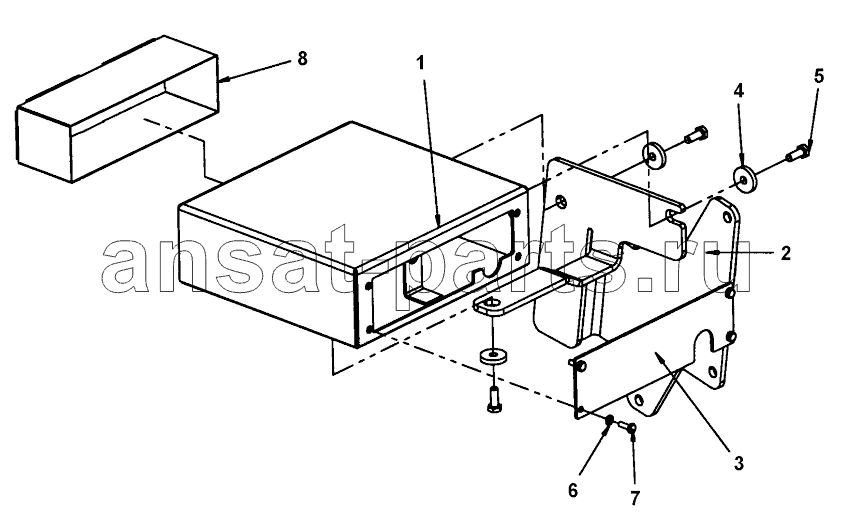 8
1
4
5
ansat-parts.ru
2
3
6
7