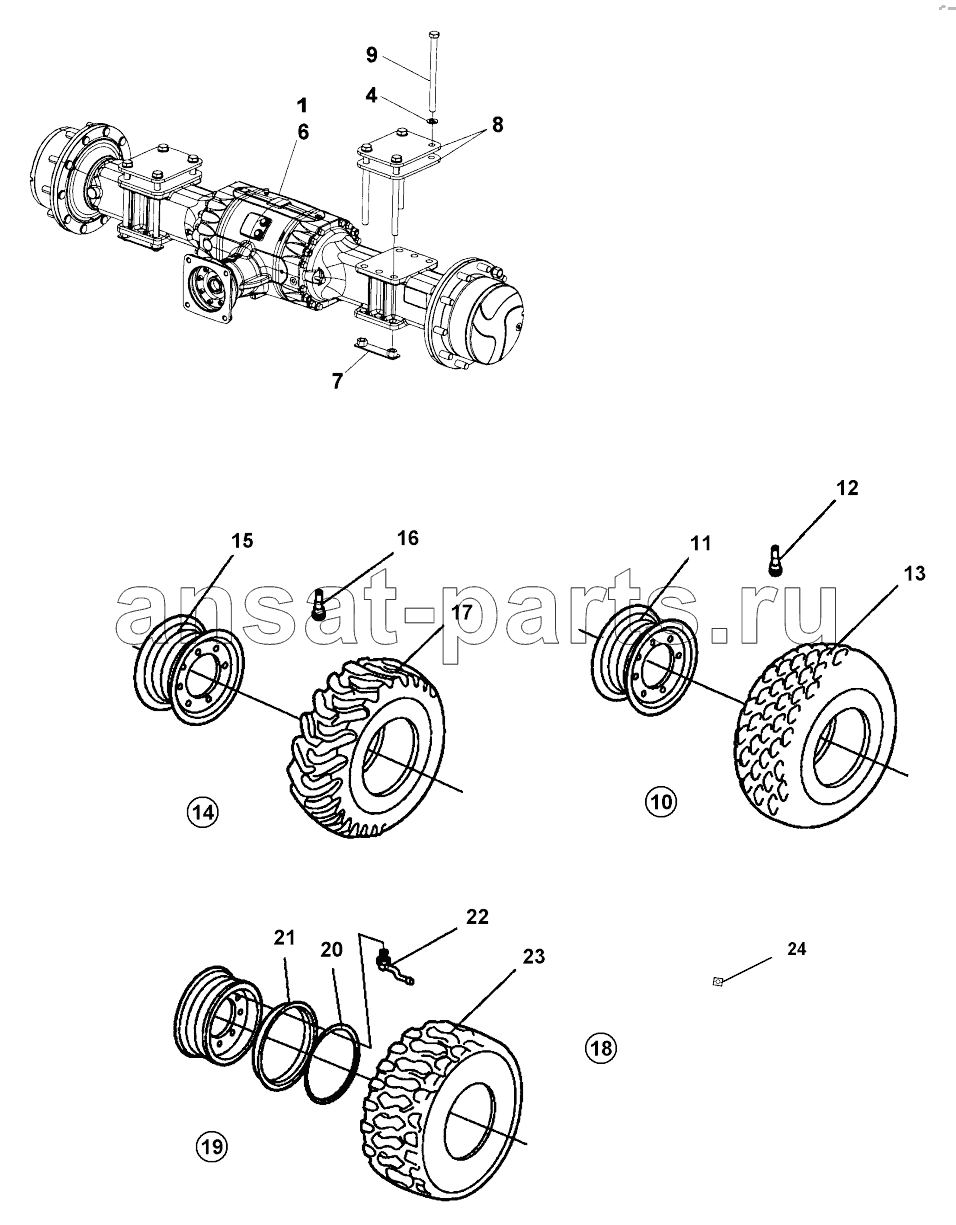 9
4
1
6
8
7
12
15
16
11
13
ansat-parts.ru
17
14
10
22
21
20
23
24
18
19