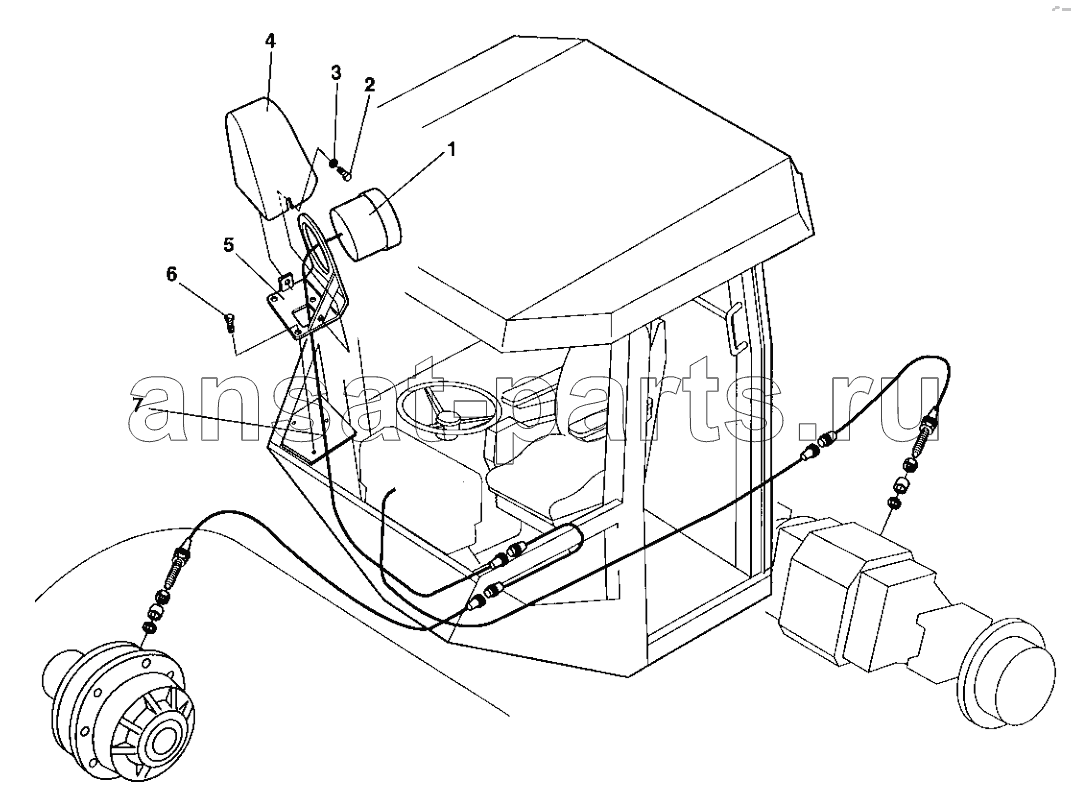 4
3
2
1
5
6
7
ansat-parts.ru