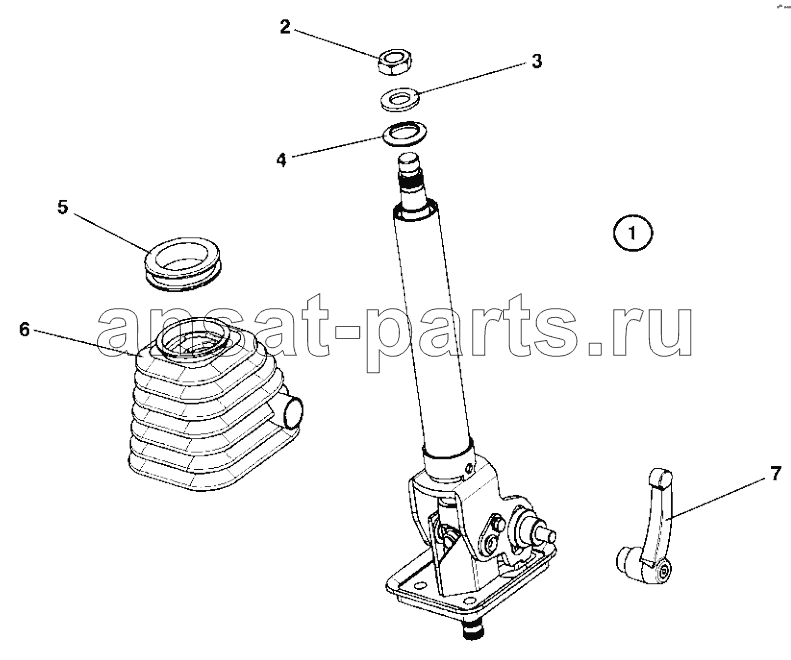 2
3
4
5
1
ansat-parts.ru
6
7