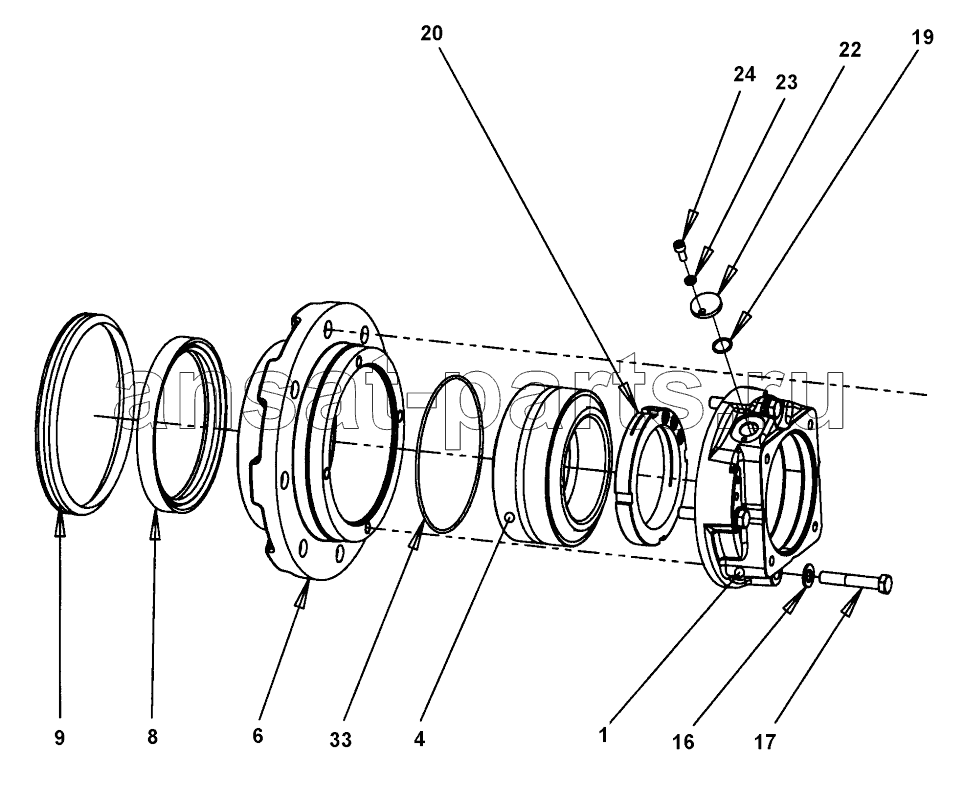 20
24
23
22
19
ansat-parts.ru
9
8
6
33
4
1
16
17