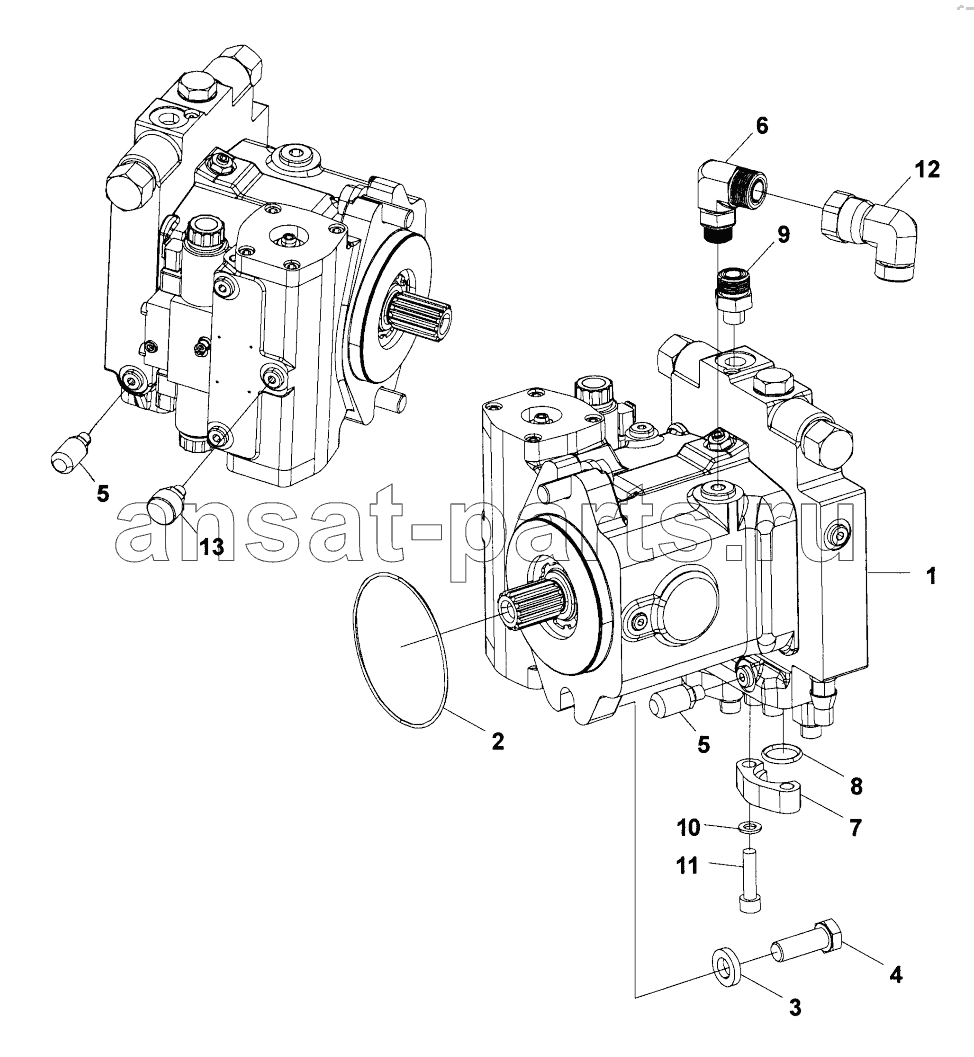 6
12
9
5
13
ansat-parts.ru
1
2
5
8
7
10
11
4
3