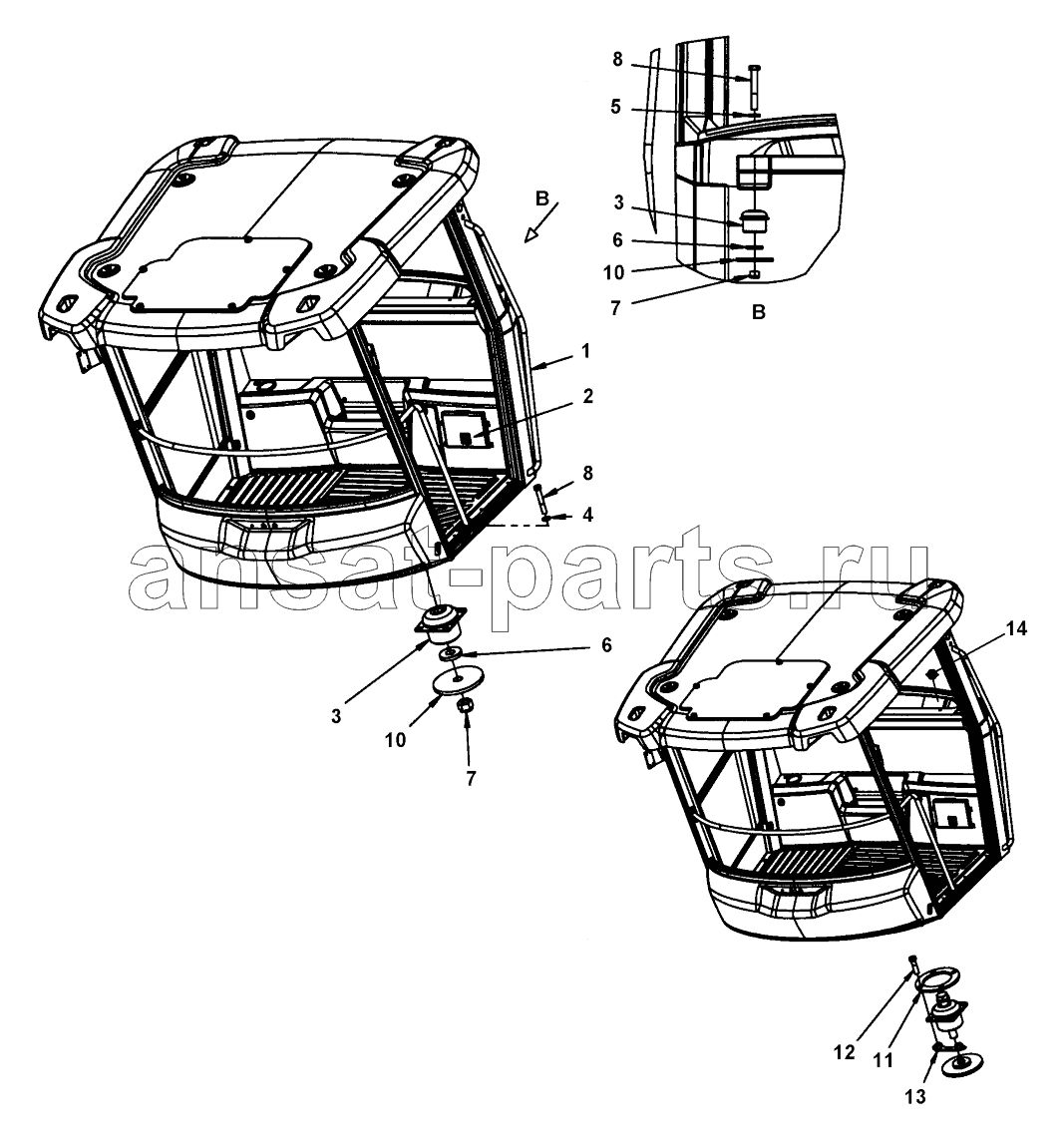 8
5
3
6
10
7
B
B
1
2
8
4
ansat-parts.ru
6
3
10
7
14
12
11
13