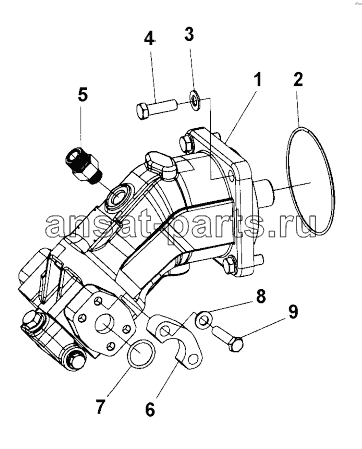 4
3
1
2
5
ansat-parts.ru
8
9
7
6