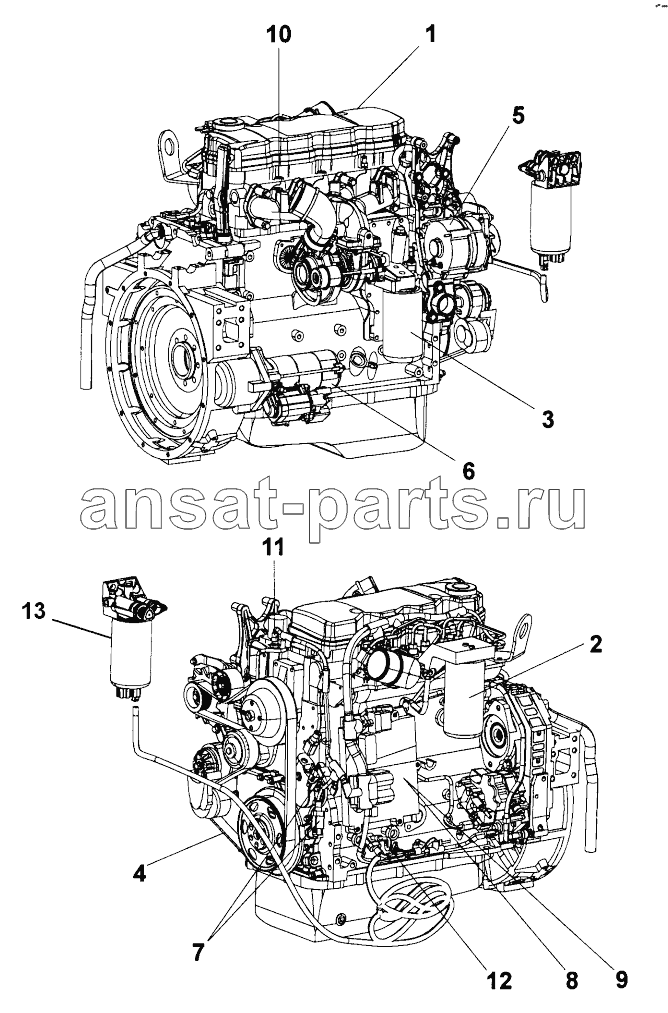 10
1
5
3
6
ansat-parts.ru
11
13
2
4
7
12
8
9