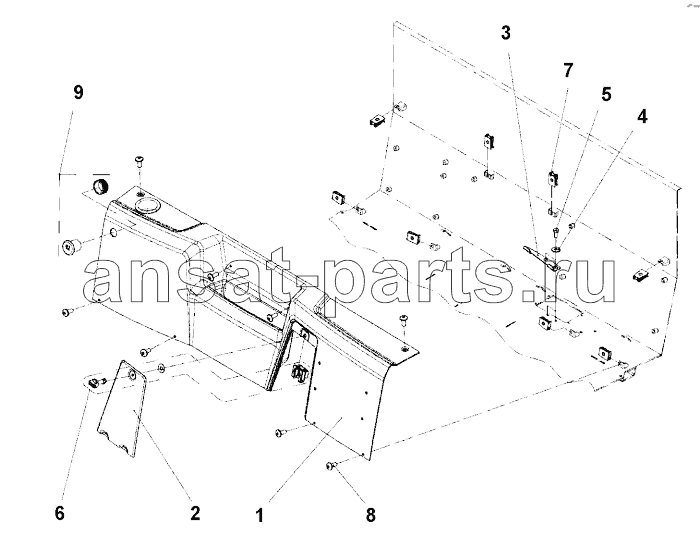 3
7
5
4
9
ansat-parts.ru
6
2
1
8