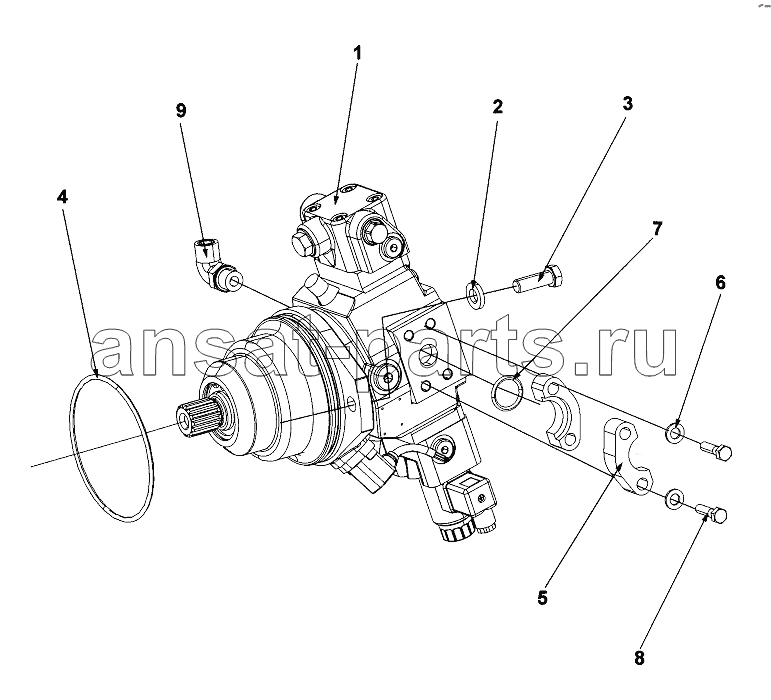 1
9
2
3
4
7
6
ansat-parts.ru
5
8