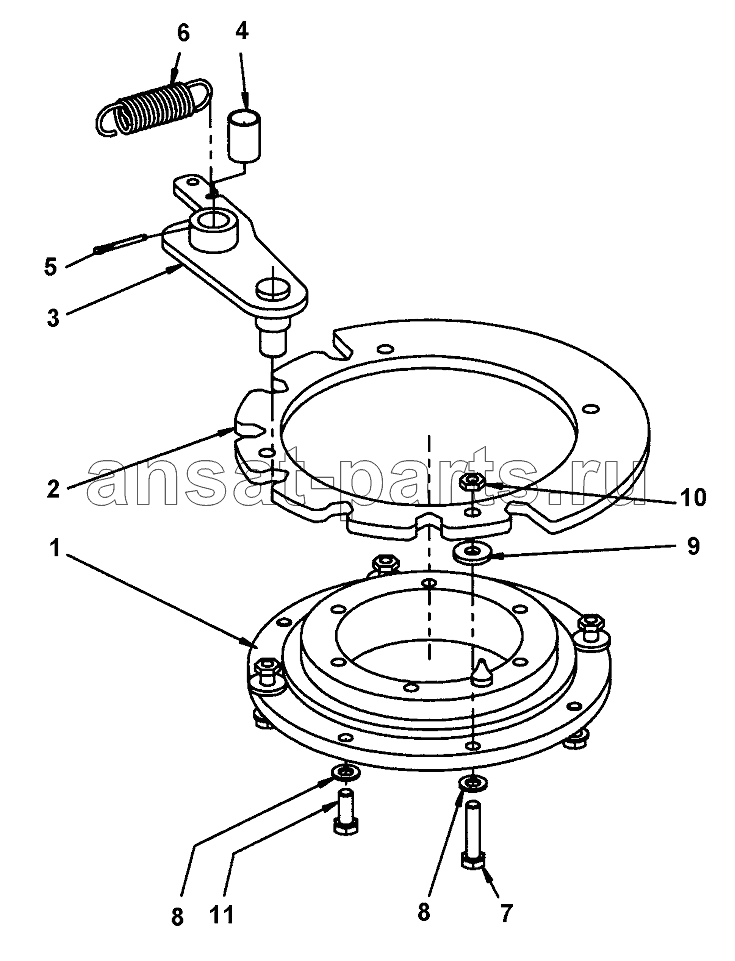 6
4
5
3
2
ansat-parts.ru
10
1
9
8
11
8
7