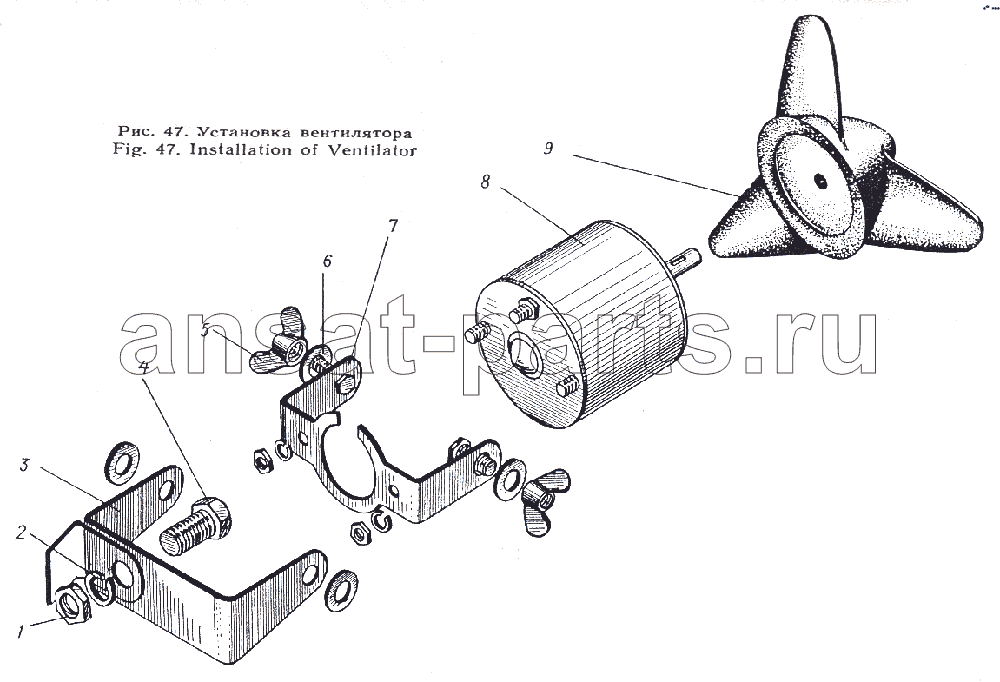 Рис. 47. Установка вентилятора
Fig. 47. Installation of Ventilator

9
8
7
6
5
4
3
2
1

ansat-parts.ru