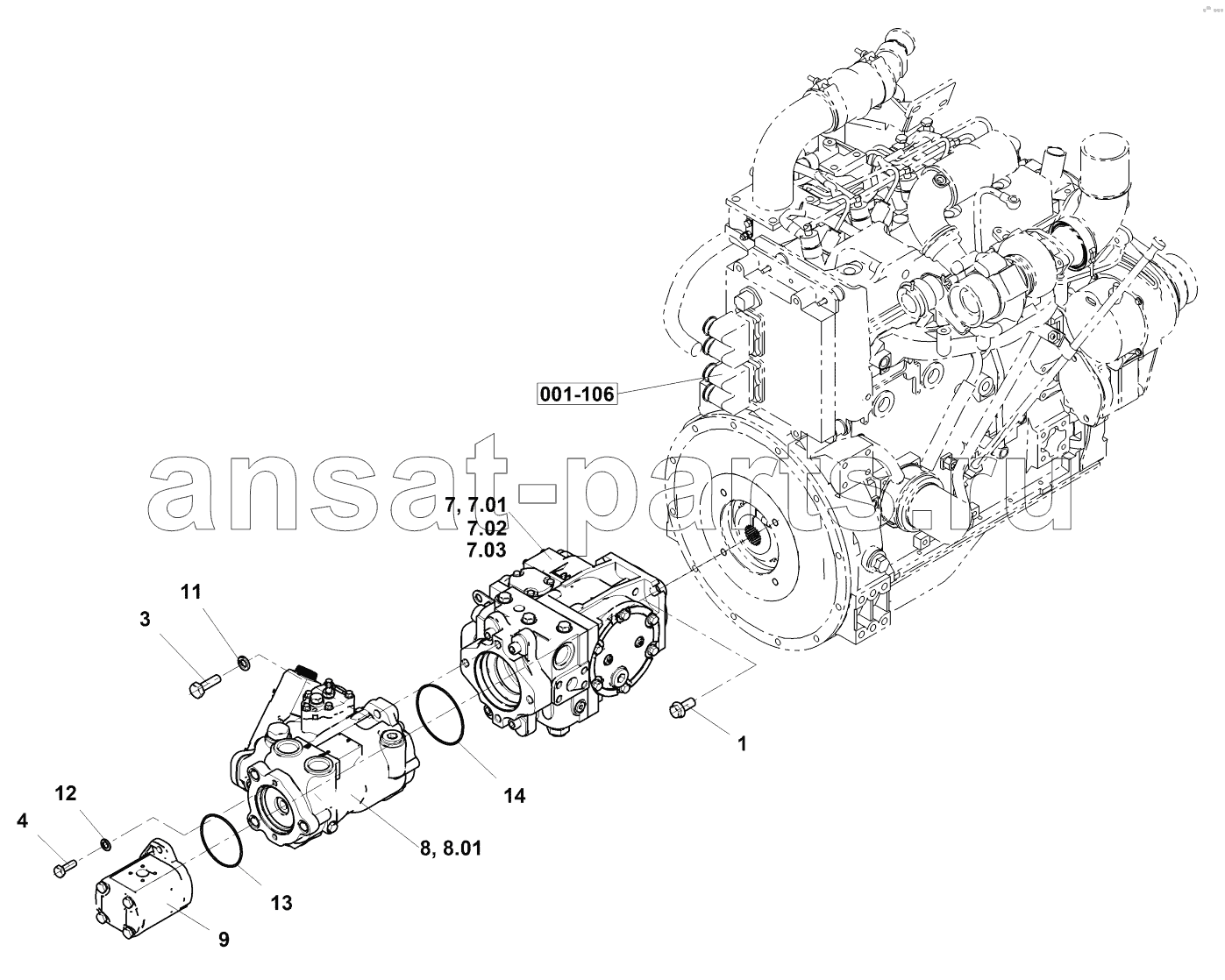 001-106

ansat-parts.ru

7, 7.01
7.02
7.03

11

3

1

14

12

4

8, 8.01

13

9