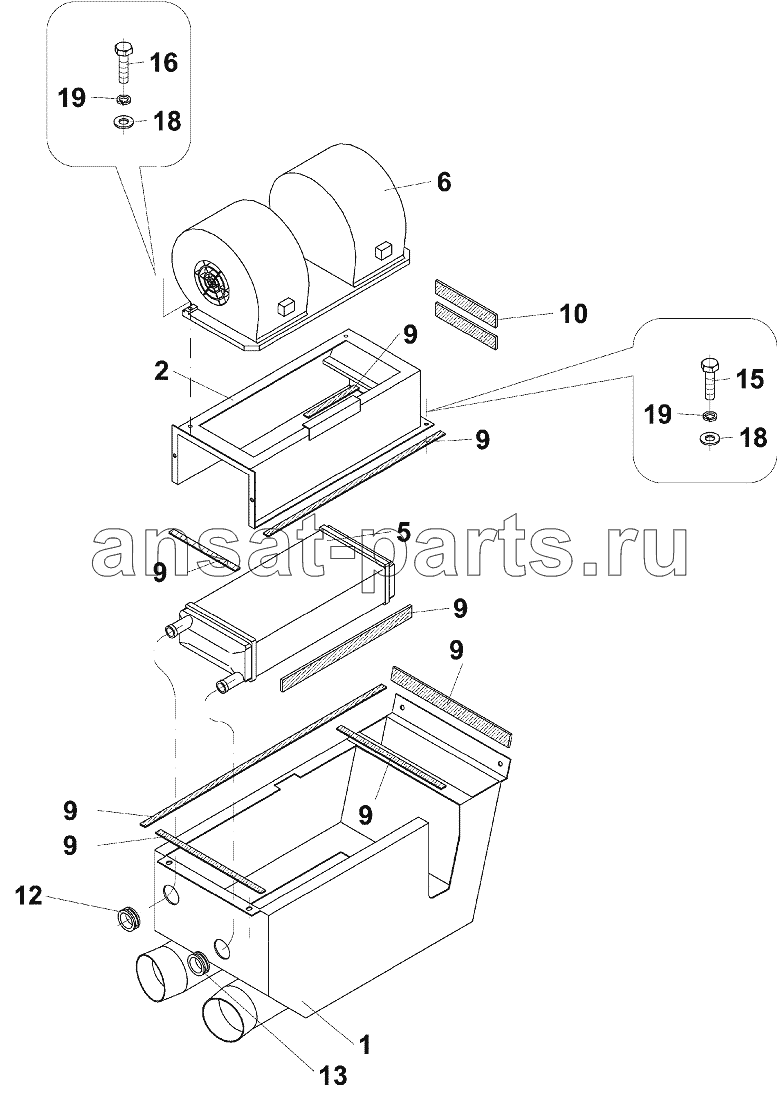 16
19
18
6
10
2
9
15
19
18
9
ansat-parts.ru
5
9
9
9
9
9
9
12
1
13