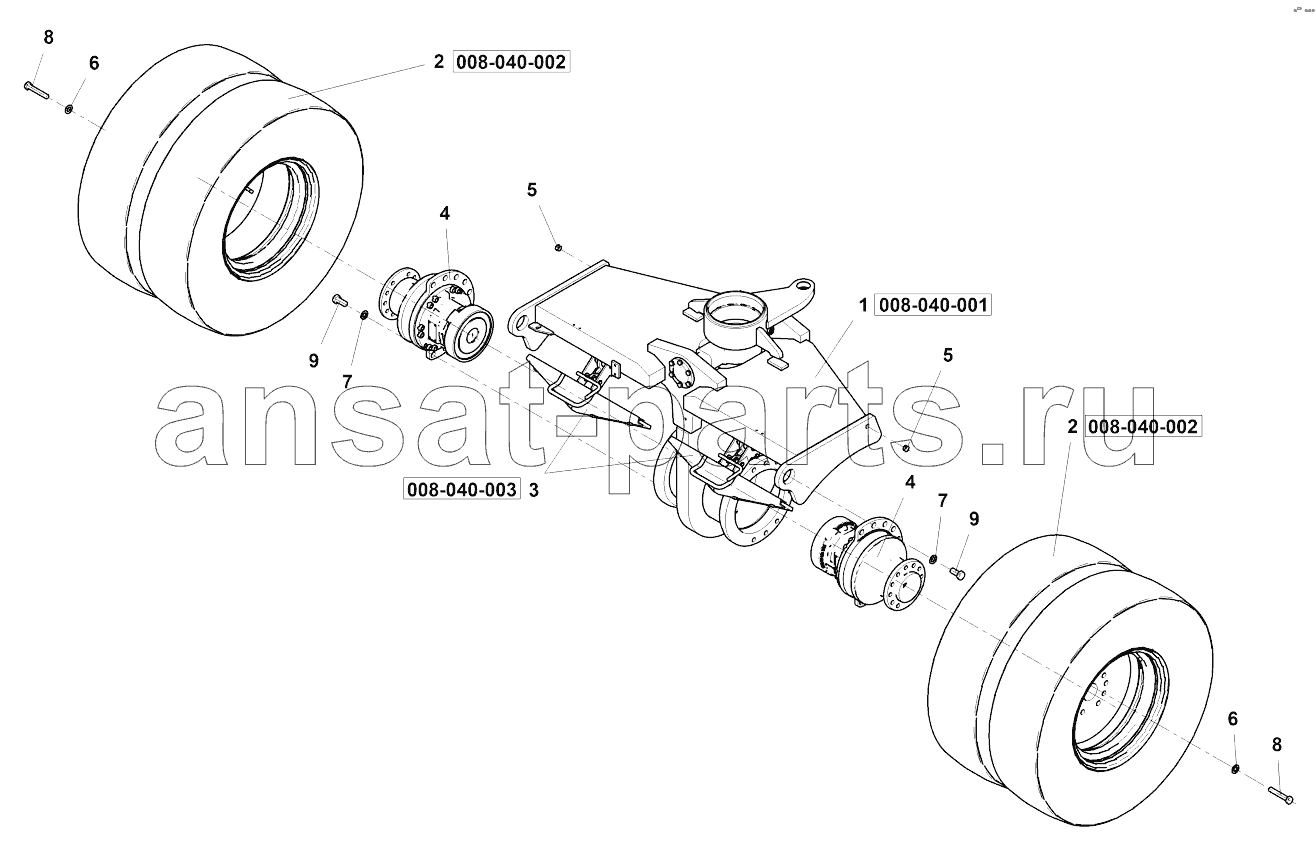 8
6
2 008-040-002
5
4
1 008-040-001
9
7
5
ansat-parts.ru
2 008-040-002
008-040-003 3
4
7
9
6
8