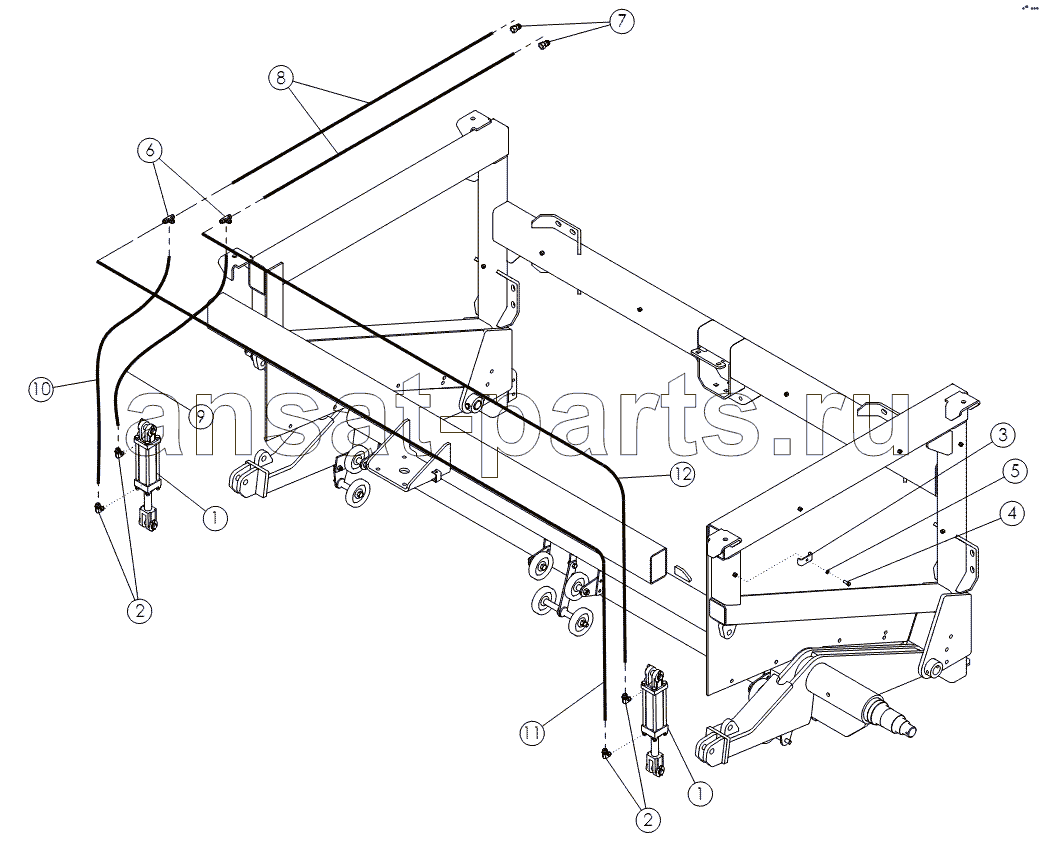 7
8
6
10
9
ansat-parts.ru
1
2
12
3
5
4
11
1
2