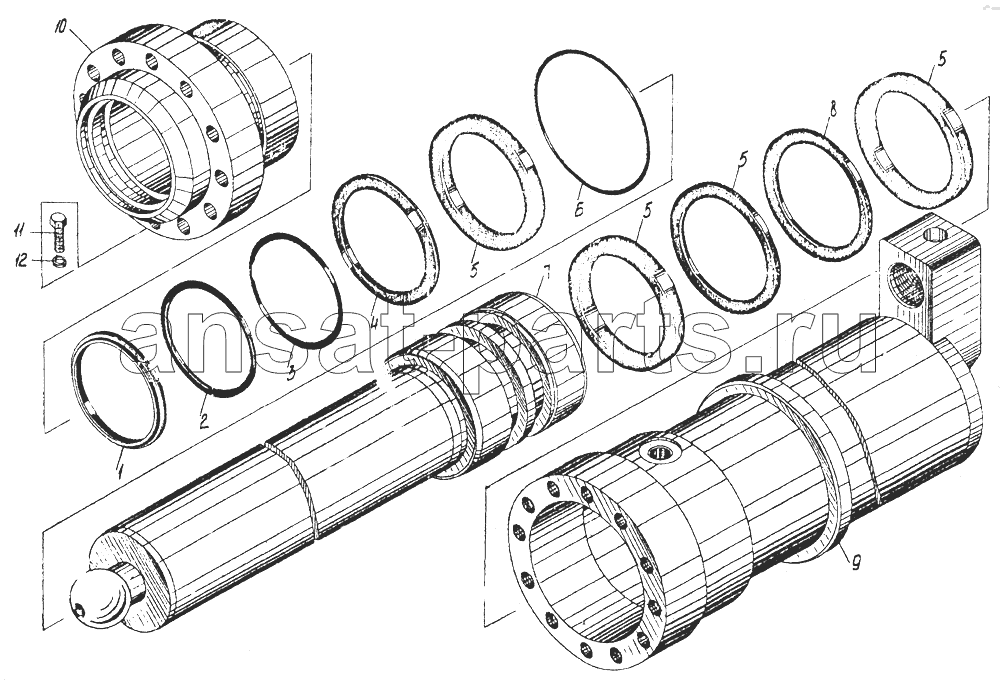 10
11
12
1
2
3
4
5
6
7
5
5
8
5
9
ansat-parts.ru