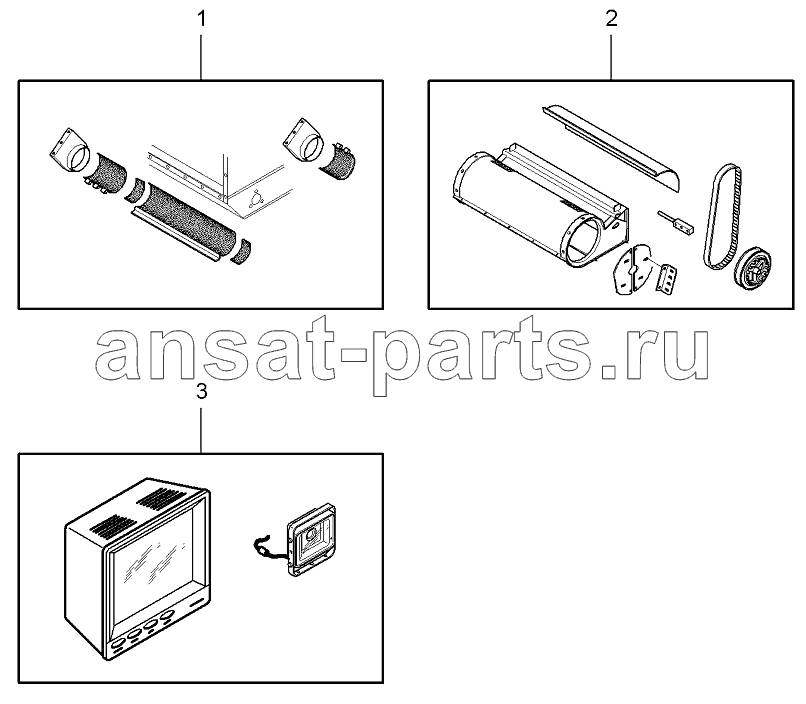 1

2

ansat-parts.ru

3